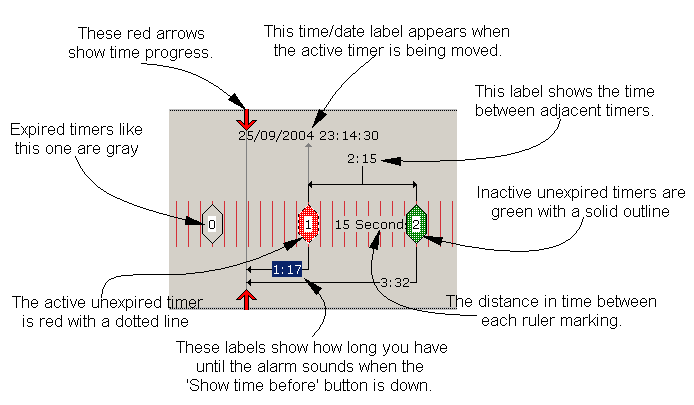 These red arrows show time progress.

This time/date label appears when the active timer is being moved.

This label shows the time between adjacent timers.

Expired timers like this one are gray

25/09/2004 23:14:30

2:15

Inactive unexpired timers are green with a solid outline

0

1

15 Seconds

2

1:17

3:32

The active unexpired timer is red with a dotted line

The distance in time between each ruler marking.

These labels show how long you have until the alarm sounds when the 'Show time before' button is down.